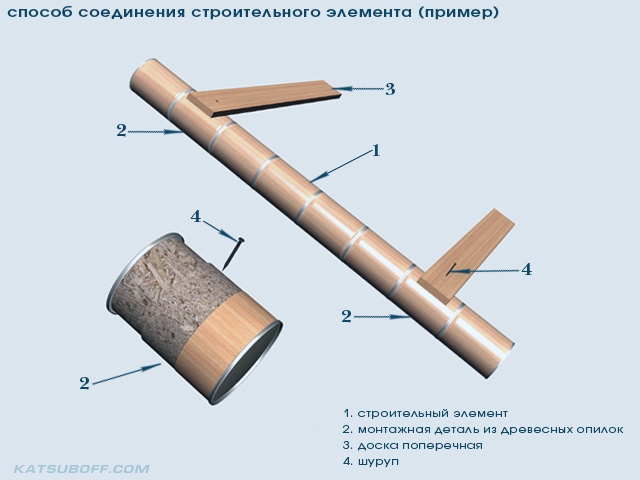 способ соединения строительного элемента (пример)

3

2

1

4

4

2

2

1. строительный элемент
2. монтажная деталь из древесных опилок
3. доска поперечная
4. шуруп

KATSUBOFF.COM