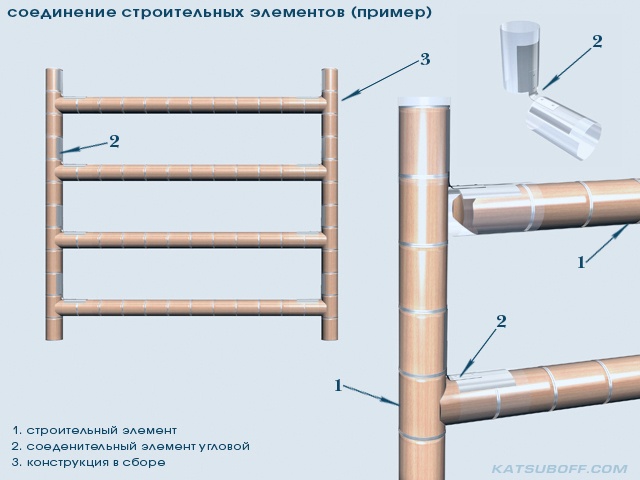 соединение строительных элементов (пример)

3

2

2

1

2

1

1. строительный элемент
2. соеденительный элемент угловой
3. конструкция в сборе

KATSUBOFF.COM