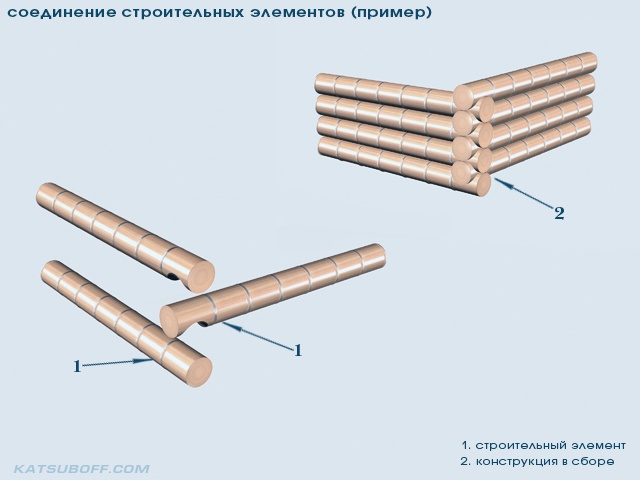 соединение строительных элементов (пример)

2

1

1

1. строительный элемент
2. конструкция в сборе

KATSUBOFF.COM