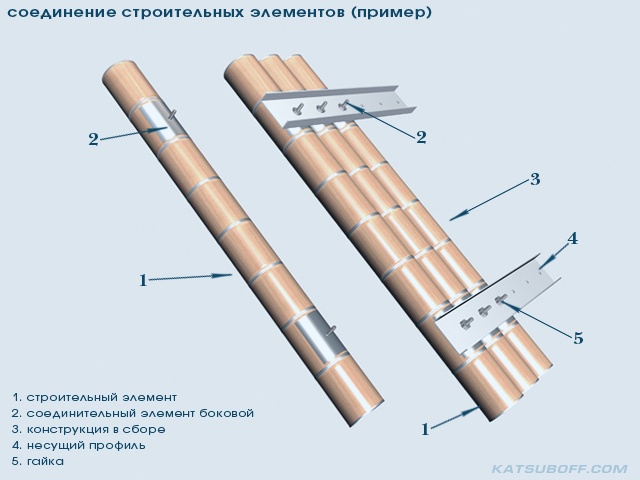 соединение строительных элементов (пример)

2

2

3

4

1

5

1

1. строительный элемент
2. соединительный элемент боковой
3. конструкция в сборе
4. несущий профиль
5. гайка

KATSUBOFF.COM