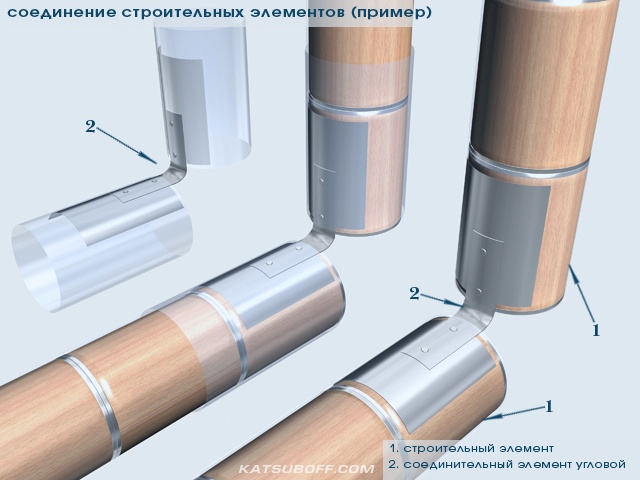 соединение строительных элементов (пример)

2

2

1

1

1. строительный элемент
2. соединительный элемент угловой

KATSUBOFF.COM