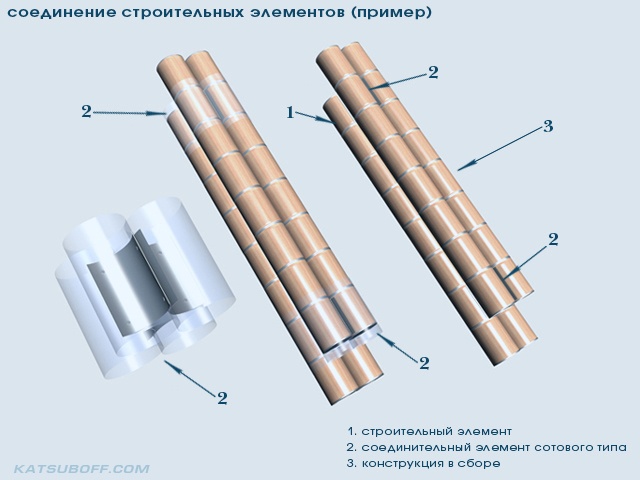 соединение строительных элементов (пример)

2

2

1

3

2

2

2

1. строительный элемент
2. соединительный элемент сотового типа
3. конструкция в сборе

KATSUBOFF.COM