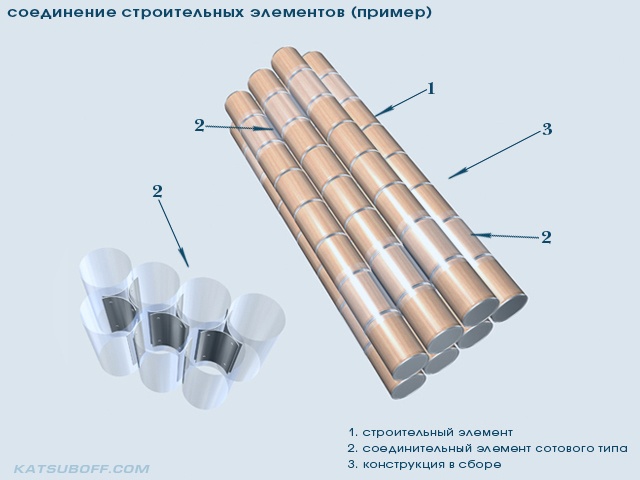 соединение строительных элементов (пример)

1

2

3

2

2

1. строительный элемент
2. соединительный элемент сотового типа
3. конструкция в сборе

KATSUBOFF.COM