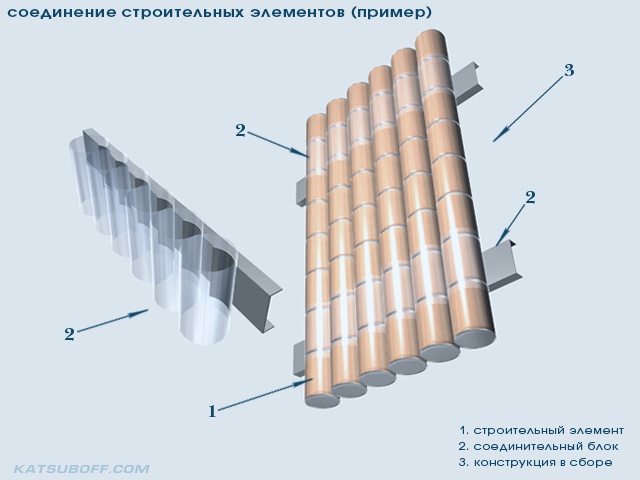 соединение строительных элементов (пример)

3

2

2

2

1

1. строительный элемент
2. соединительный блок
3. конструкция в сборе

KATSUBOFF.COM