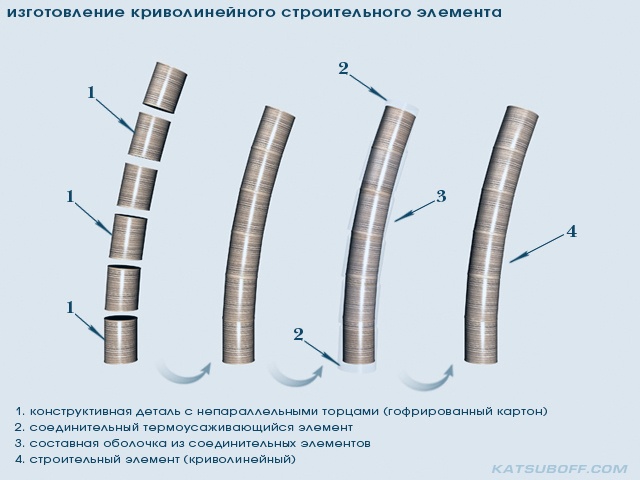 изготовление криволинейного строительного элемента

1

1

1

2

3

2

4

1. конструктивная деталь с непараллельными торцами (гофрированный картон)
2. соединительный термоусаживающийся элемент
3. составная оболочка из соединительных элементов
4. строительный элемент (криволинейный)

KATSUBOFF.COM