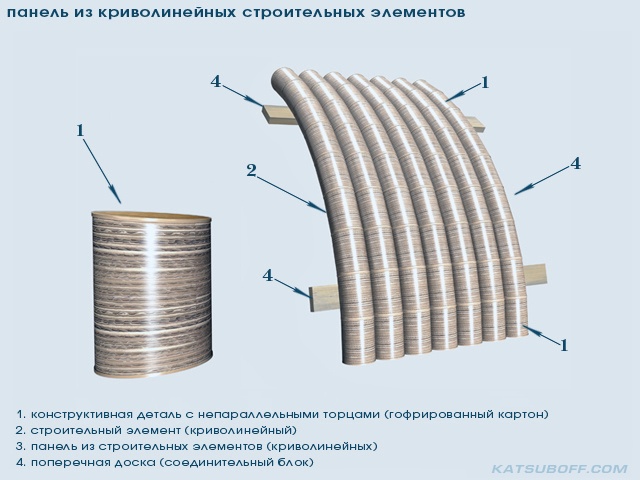 панель из криволинейных строительных элементов

4

1

1

2

4

4

1

1. конструктивная деталь с непараллельными торцами (гофрированный картон)
2. строительный элемент (криволинейный)
3. панель из строительных элементов (криволинейных)
4. поперечная доска (соединительный блок)

KATSUBOFF.COM