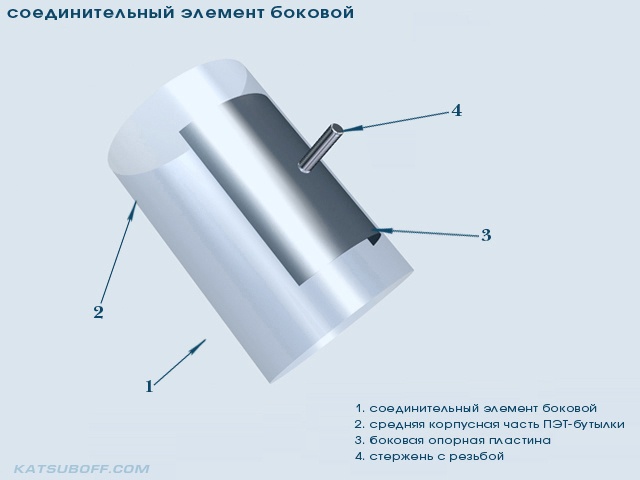 соединительный элемент боковой

4

3

2

1

1. соединительный элемент боковой
2. средняя корпусная часть ПЭТ-бутылки
3. боковая опорная пластина
4. стержень с резьбой

KATSUBOFF.COM