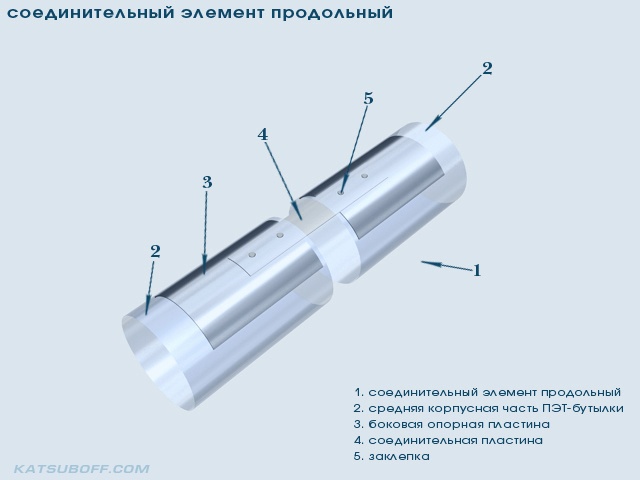 соединительный элемент продольный

2

5

4

3

2

1

1. соединительный элемент продольный
2. средняя корпусная часть ПЭТ-бутылки
3. боковая опорная пластина
4. соединительная пластина
5. заклепка

KATSUBOFF.COM