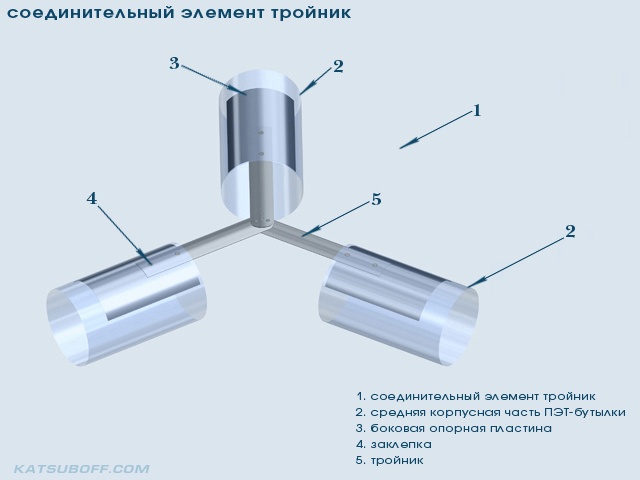 соединительный элемент тройник

3
2
1
4
5
2

1. соединительный элемент тройник
2. средняя корпусная часть ПЭТ-бутылки
3. боковая опорная пластина
4. заклепка
5. тройник

KATSUBOFF.COM