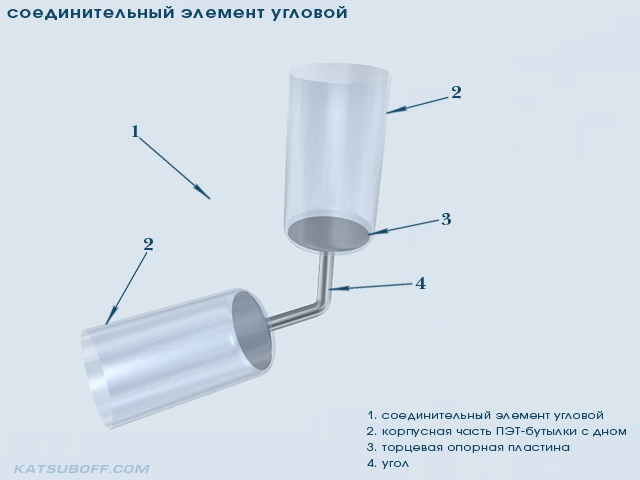 соединительный элемент угловой

1

2

2

3

4

1. соединительный элемент угловой
2. корпусная часть ПЭТ-бутылки с дном
3. торцевая опорная пластина
4. угол

KATSUBOFF.COM