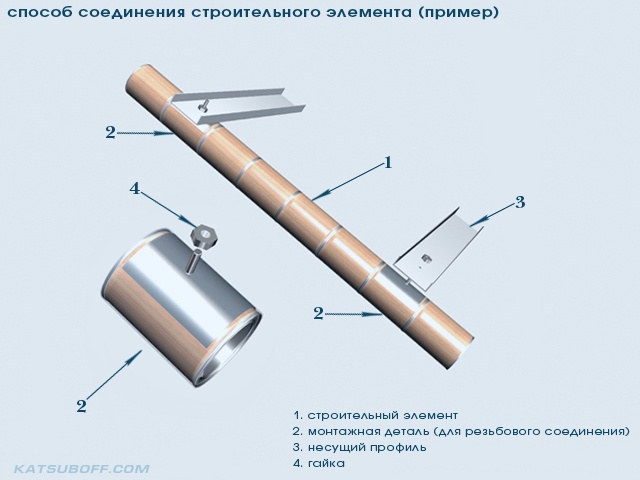 способ соединения строительного элемента (пример)

2

1

4

3

2

2

1. строительный элемент
2. монтажная деталь (для резьбового соединения)
3. несущий профиль
4. гайка

KATSUBOFF.COM